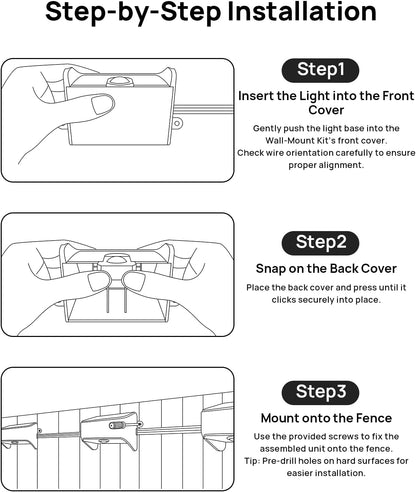 Step-by-Step Installation

Step1

Insert the Light into the Front Cover

Gently push the light base into the Wall-Mount Kit's front cover. Check wire orientation carefully to ensure proper alignment.

Step2

Snap on the Back Cover

Place the back cover and press until it clicks securely into place.

Step3

Mount onto the Fence

Use the provided screws to fix the assembled unit onto the fence. Tip: Pre-drill holes on hard surfaces for easier installation.