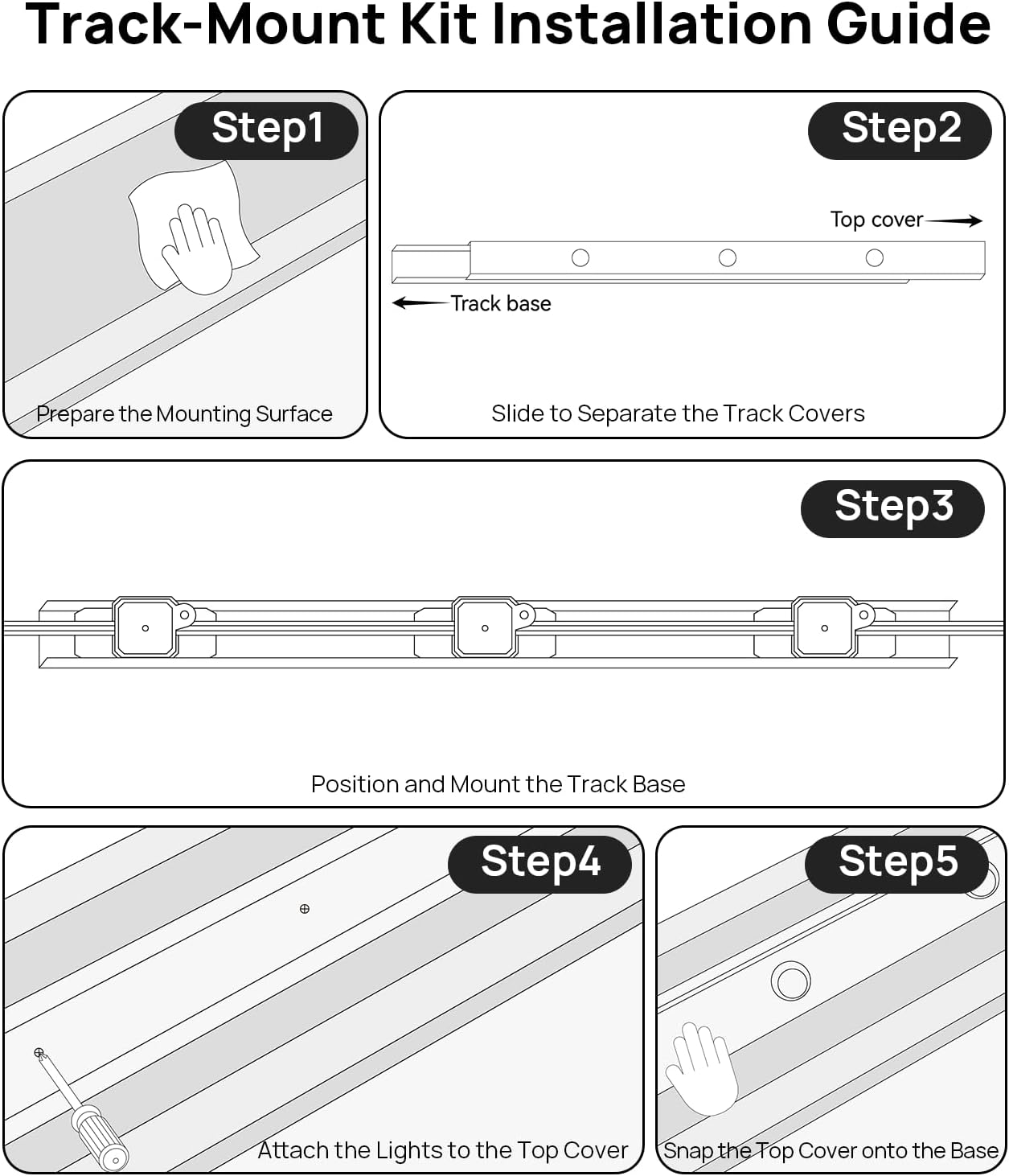 Track-Mount Kit Installation Guide

Step1

Prepare the Mounting Surface

Step2

Top cover

Track base

Slide to Separate the Track Covers

Step3

Position and Mount the Track Base

Step4

Attach the Lights to the Top Cover

Step5

Snap the Top Cover onto the Base